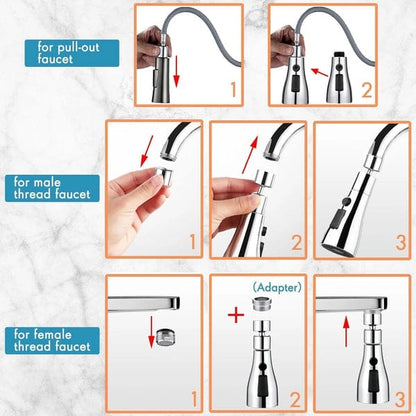 for pull-out faucet

1

2

for male thread faucet

1

2

3

for female thread faucet

1

(Adapter)

+

2

3